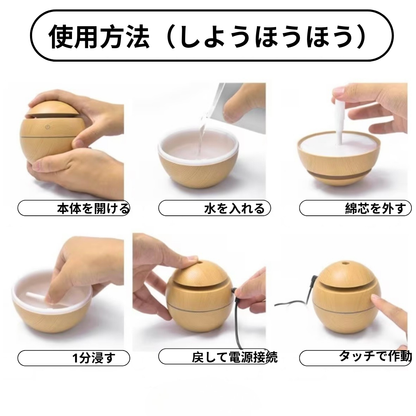 使用方法（しようほうほう）

本体を開ける

水を入れる

綿芯を外す

1分浸す

戻して電源接続

タッチで作動