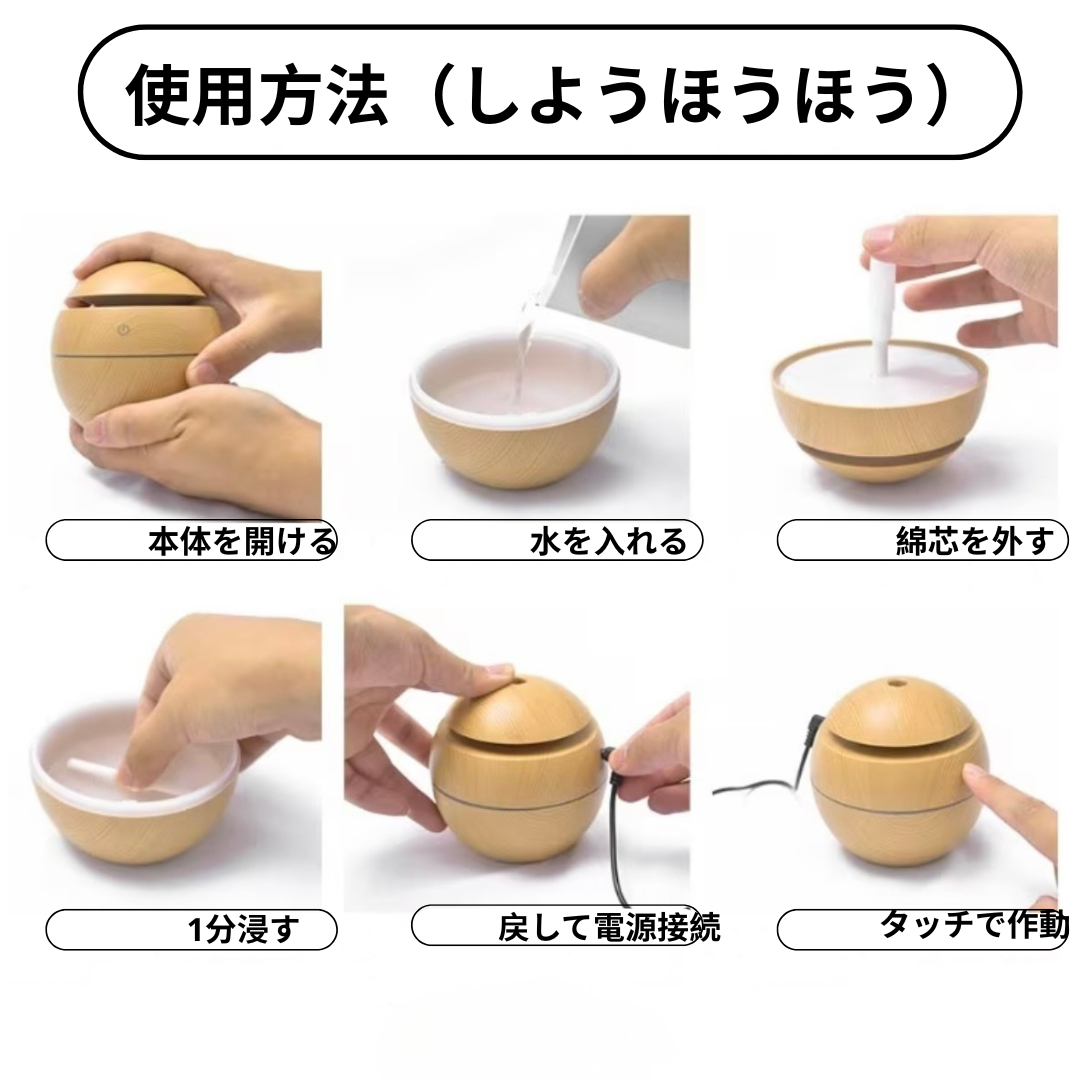 使用方法（しようほうほう）

本体を開ける

水を入れる

綿芯を外す

1分浸す

戻して電源接続

タッチで作動